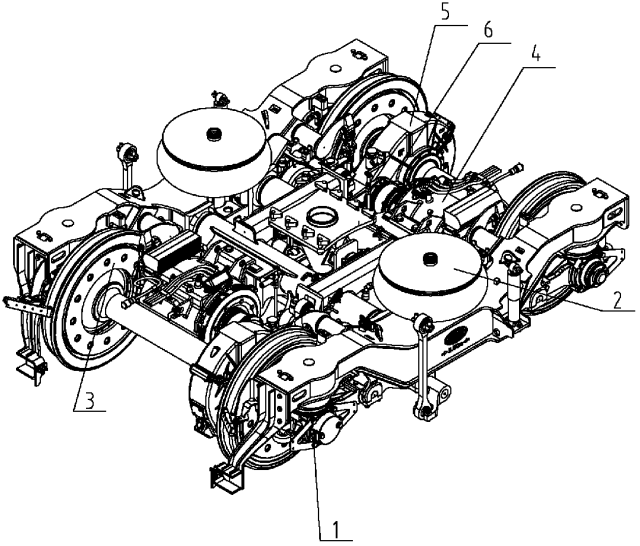 5
6
4
2
3
1